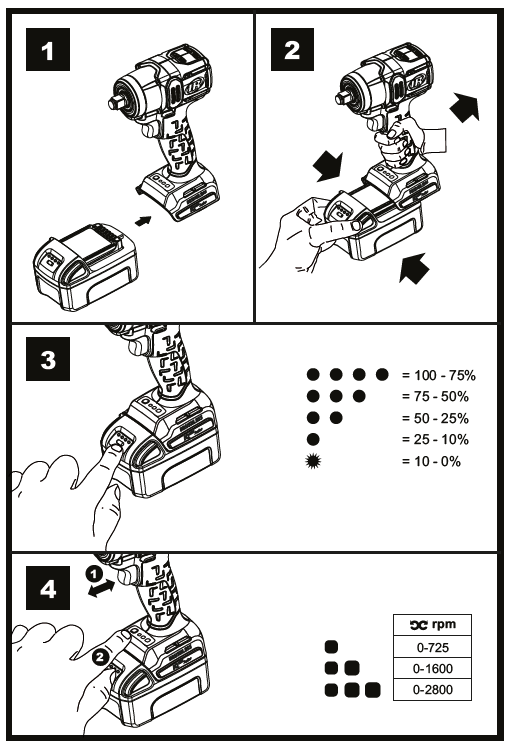 1

2

3

= 100 - 75%
= 75 - 50%
= 50 - 25%
= 25 - 10%
= 10 - 0%

4

1

2

| rpm |
|---|
| 0-725 |
| 0-1600 |
| 0-2800 |