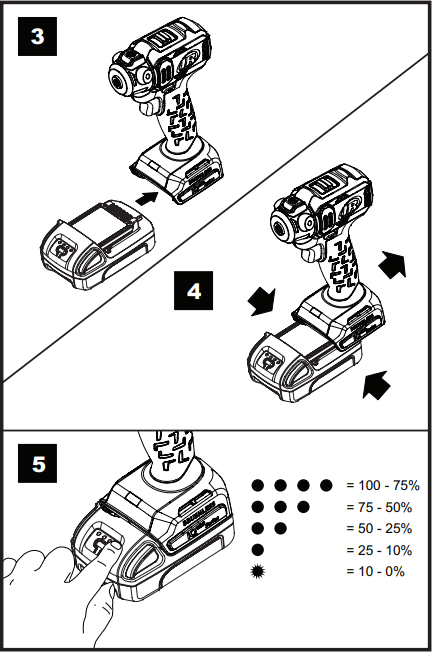 3

4

5

= 100 - 75%
= 75 - 50%
= 50 - 25%
= 25 - 10%
= 10 - 0%